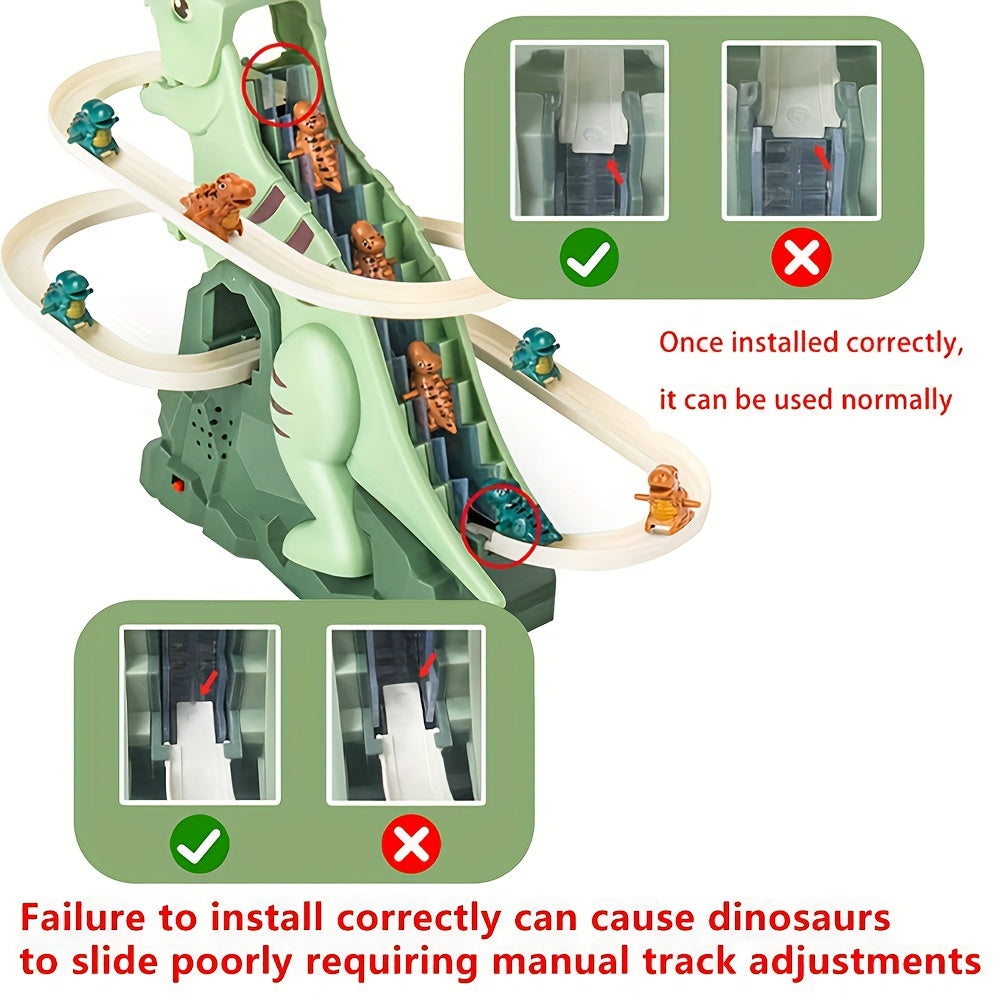 Once installed correctly, it can be used normally

Failure to install correctly can cause dinosaurs to slide poorly requiring manual track adjustments